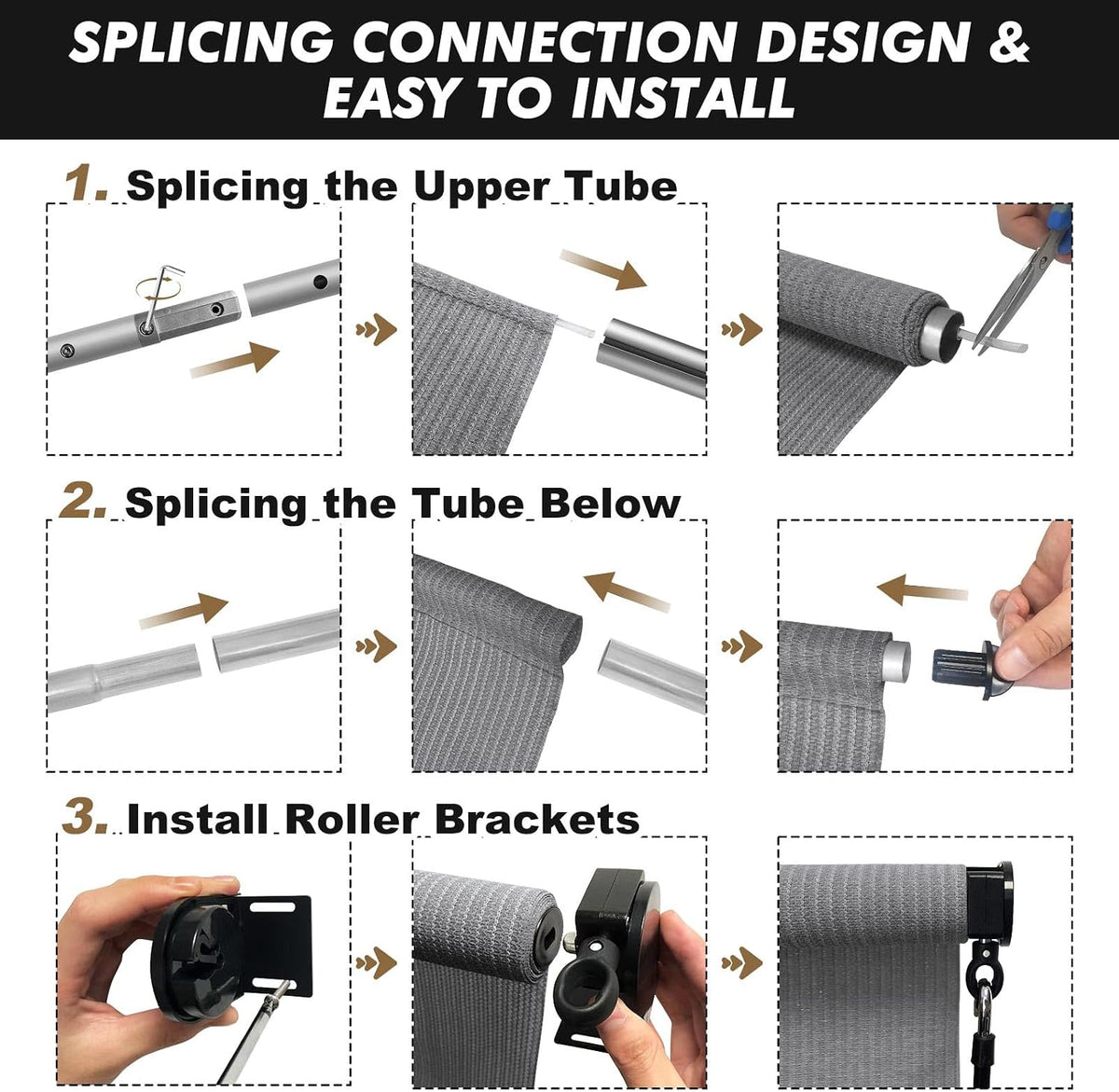 SPLICING CONNECTION DESIGN & EASY TO INSTALL

1. Splicing the Upper Tube

2. Splicing the Tube Below

3. Install Roller Brackets