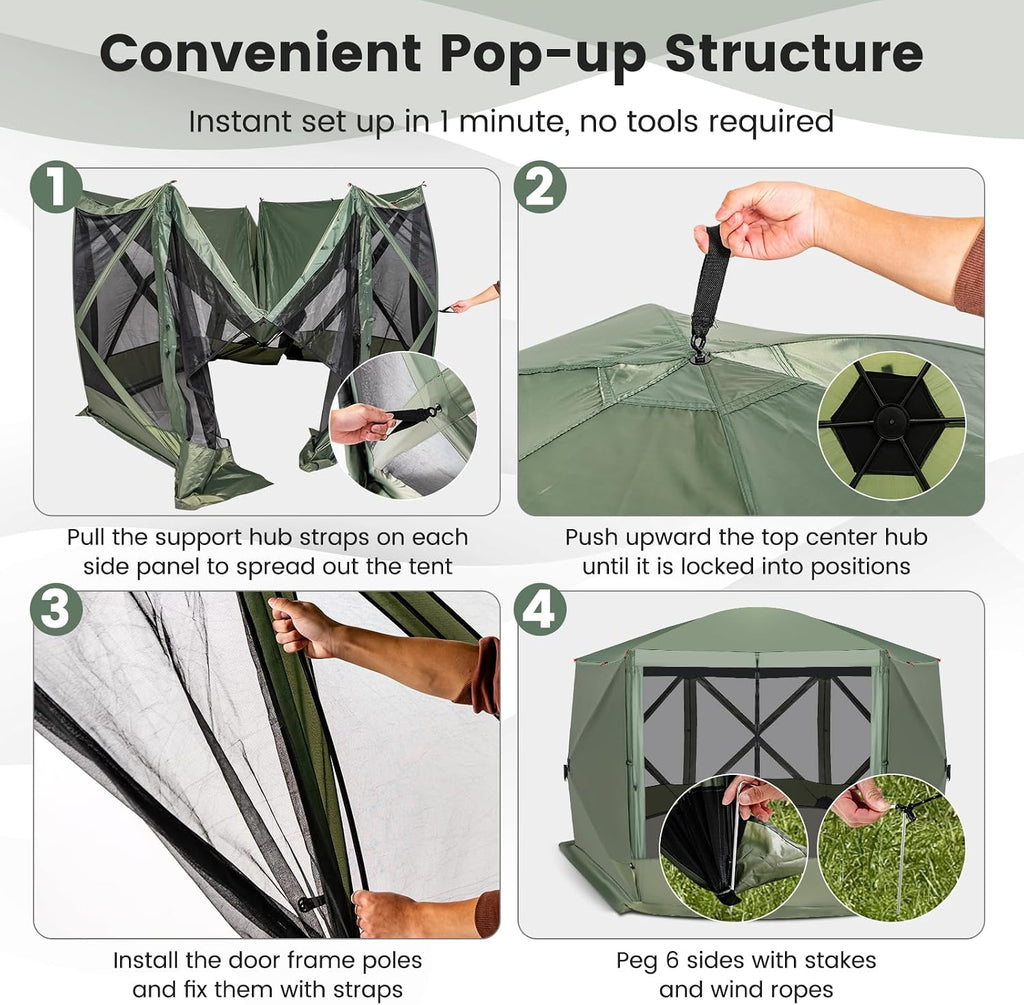 Convenient Pop-up Structure

Instant set up in 1 minute, no tools required

1

Pull the support hub straps on each side panel to spread out the tent

2

Push upward the top center hub until it is locked into positions

3

Install the door frame poles and fix them with straps

4

Peg 6 sides with stakes and wind ropes